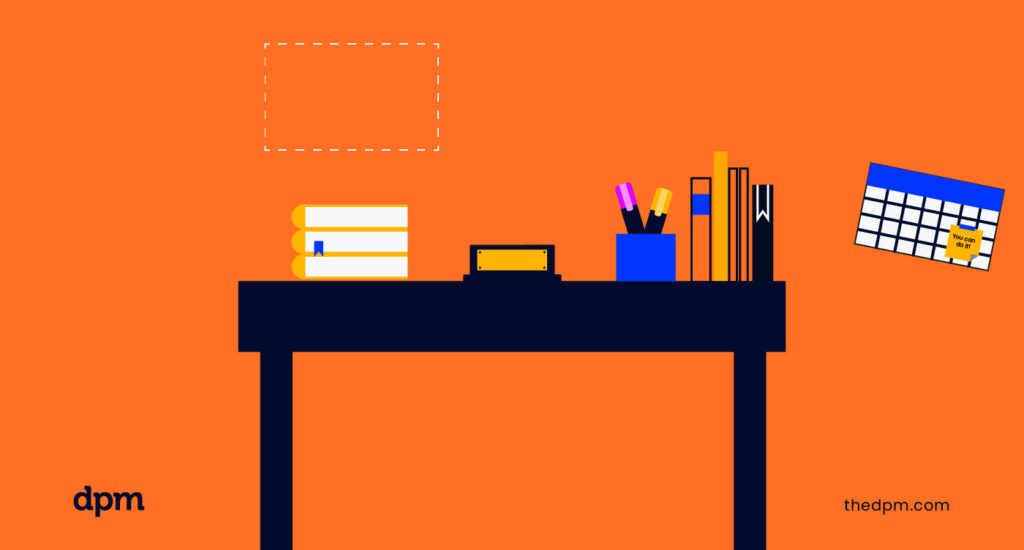 You can do it!

dpm

thedpm.com