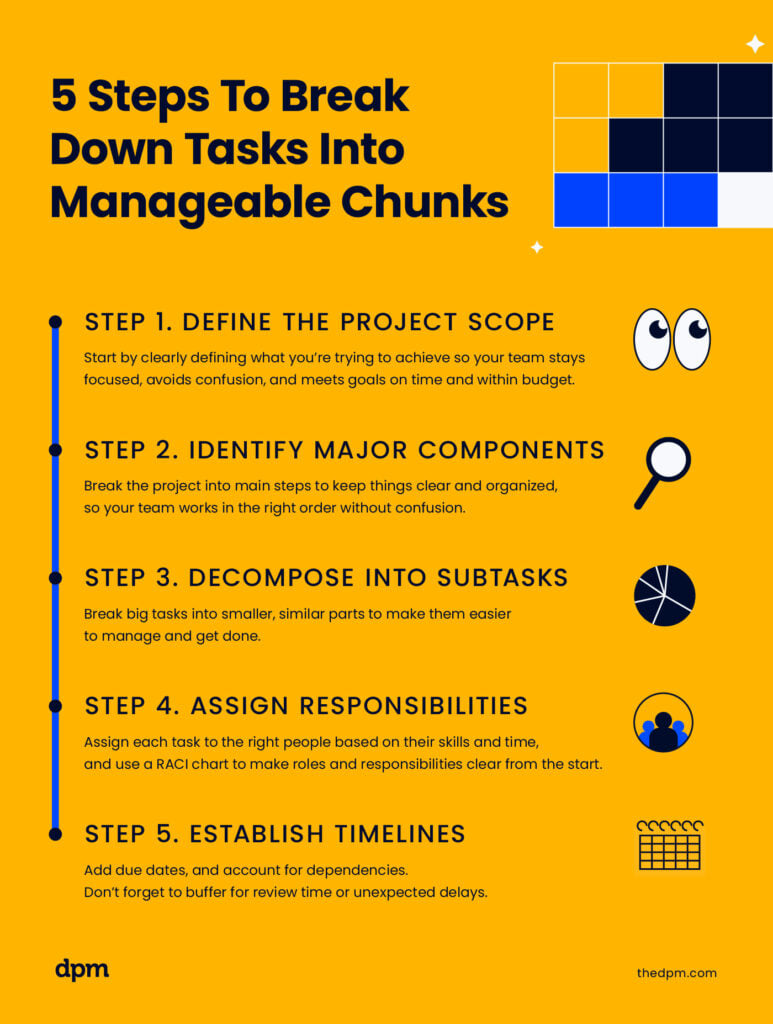 5 Steps To Break Down Tasks Into Manageable Chunks

STEP 1. DEFINE THE PROJECT SCOPE

Start by clearly defining what you're trying to achieve so your team stays focused, avoids confusion, and meets goals on time and within budget.

STEP 2. IDENTIFY MAJOR COMPONENTS

Break the project into main steps to keep things clear and organized, so your team works in the right order without confusion.

STEP 3. DECOMPOSE INTO SUBTASKS

Break big tasks into smaller, similar parts to make them easier to manage and get done.

STEP 4. ASSIGN RESPONSIBILITIES

Assign each task to the right people based on their skills and time, and use a RACI chart to make roles and responsibilities clear from the start.

STEP 5. ESTABLISH TIMELINES

Add due dates, and account for dependencies. Don't forget to buffer for review time or unexpected delays.

dpm

thedpm.com