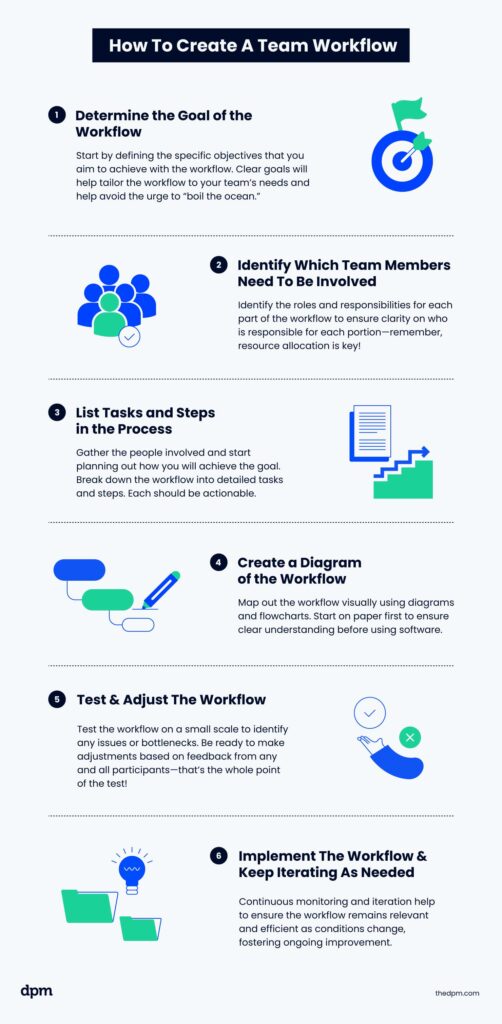 How To Create A Team Workflow

1 Determine the Goal of the Workflow

Start by defining the specific objectives that you aim to achieve with the workflow. Clear goals will help tailor the workflow to your team's needs and help avoid the urge to "boil the ocean."

2 Identify Which Team Members Need To Be Involved

Identify the roles and responsibilities for each part of the workflow to ensure clarity on who is responsible for each portion—remember, resource allocation is key!

3 List Tasks and Steps in the Process

Gather the people involved and start planning out how you will achieve the goal. Break down the workflow into detailed tasks and steps. Each should be actionable.

4 Create a Diagram of the Workflow

Map out the workflow visually using diagrams and flowcharts. Start on paper first to ensure clear understanding before using software.

5 Test & Adjust The Workflow

Test the workflow on a small scale to identify any issues or bottlenecks. Be ready to make adjustments based on feedback from any and all participants—that's the whole point of the test!

6 Implement The Workflow & Keep Iterating As Needed

Continuous monitoring and iteration help to ensure the workflow remains relevant and efficient as conditions change, fostering ongoing improvement.

dpm

thedpm.com