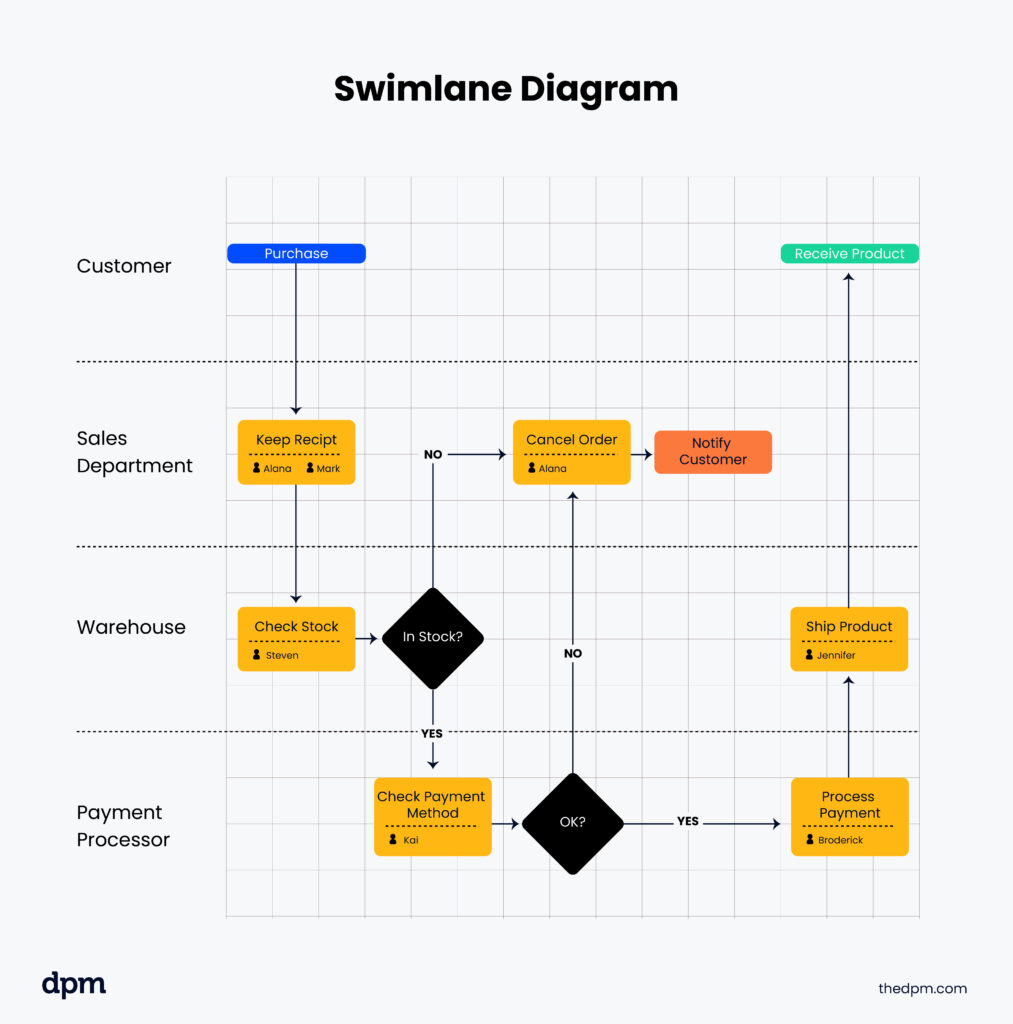 Swimlane Diagram

Customer

Purchase

Receive Product

Sales Department

Keep Recipt
Alana Mark

NO

Cancel Order
Alana

Notify Customer

Warehouse

Check Stock
Steven

In Stock?

NO

Ship Product
Jennifer

YES

Payment Processor

Check Payment Method
Kai

OK?

YES

Process Payment
Broderick

dpm

thedpm.com