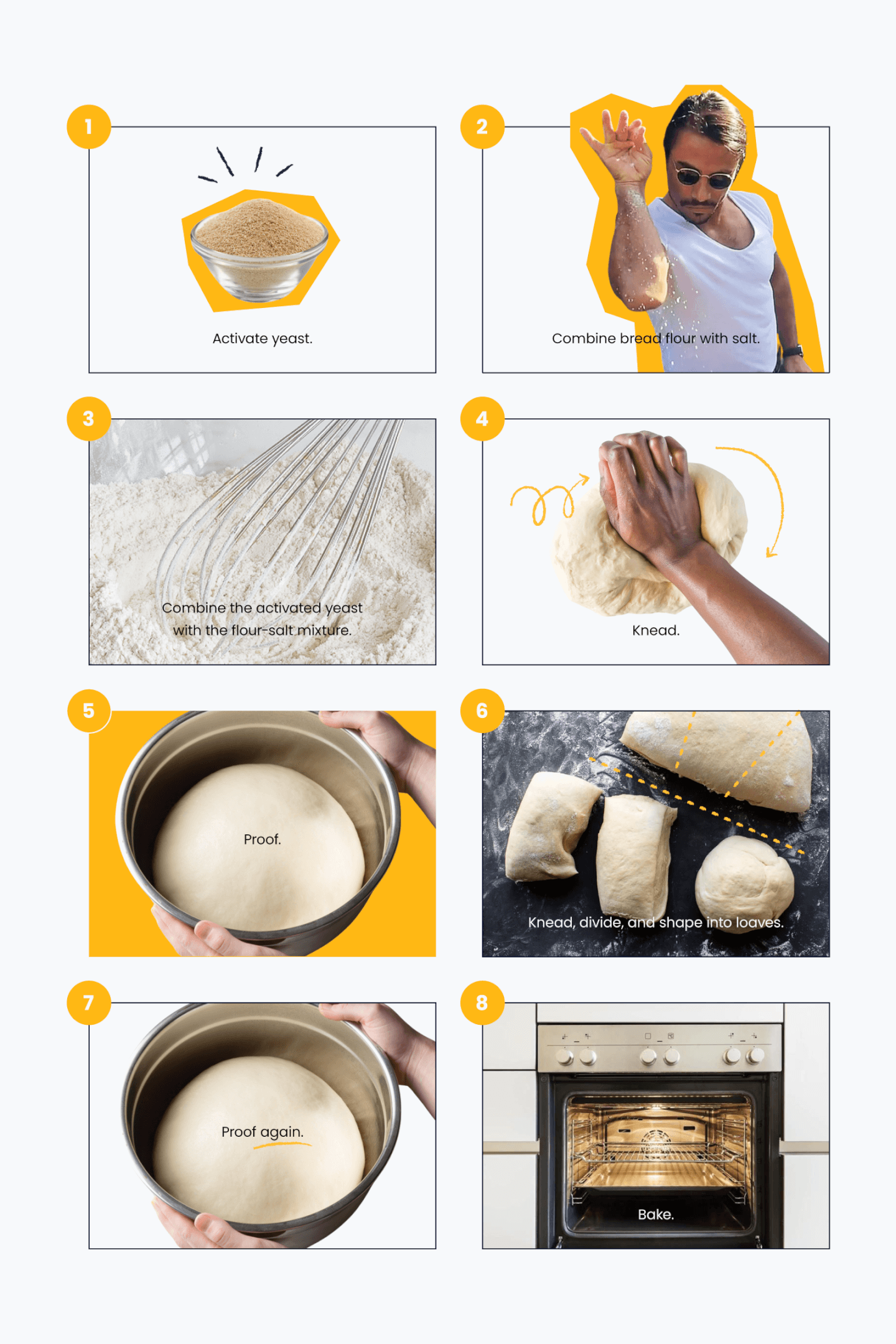 1

Activate yeast.

2

Combine bread flour with salt.

3

Combine the activated yeast with the flour-salt mixture.

4

Knead.

5

Proof.

6

Knead, divide, and shape into loaves.

7

Proof again.

8

Bake.