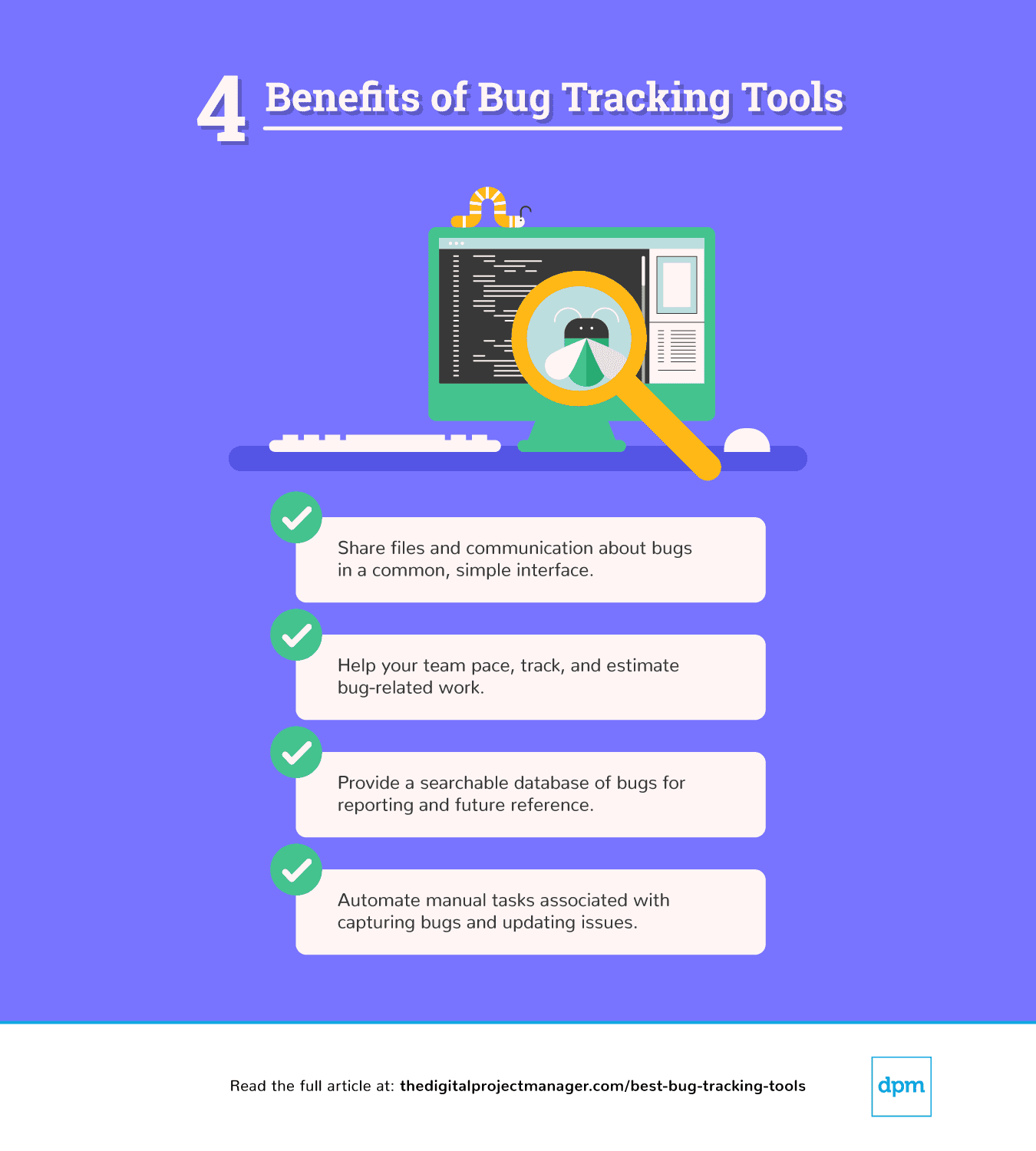 4 Benefits of Bug Tracking Tools

Share files and communication about bugs in a common, simple interface.

Help your team pace, track, and estimate bug-related work.

Provide a searchable database of bugs for reporting and future reference.

Automate manual tasks associated with capturing bugs and updating issues.

Read the full article at: thedigitalprojectmanager.com/best-bug-tracking-tools

dpm