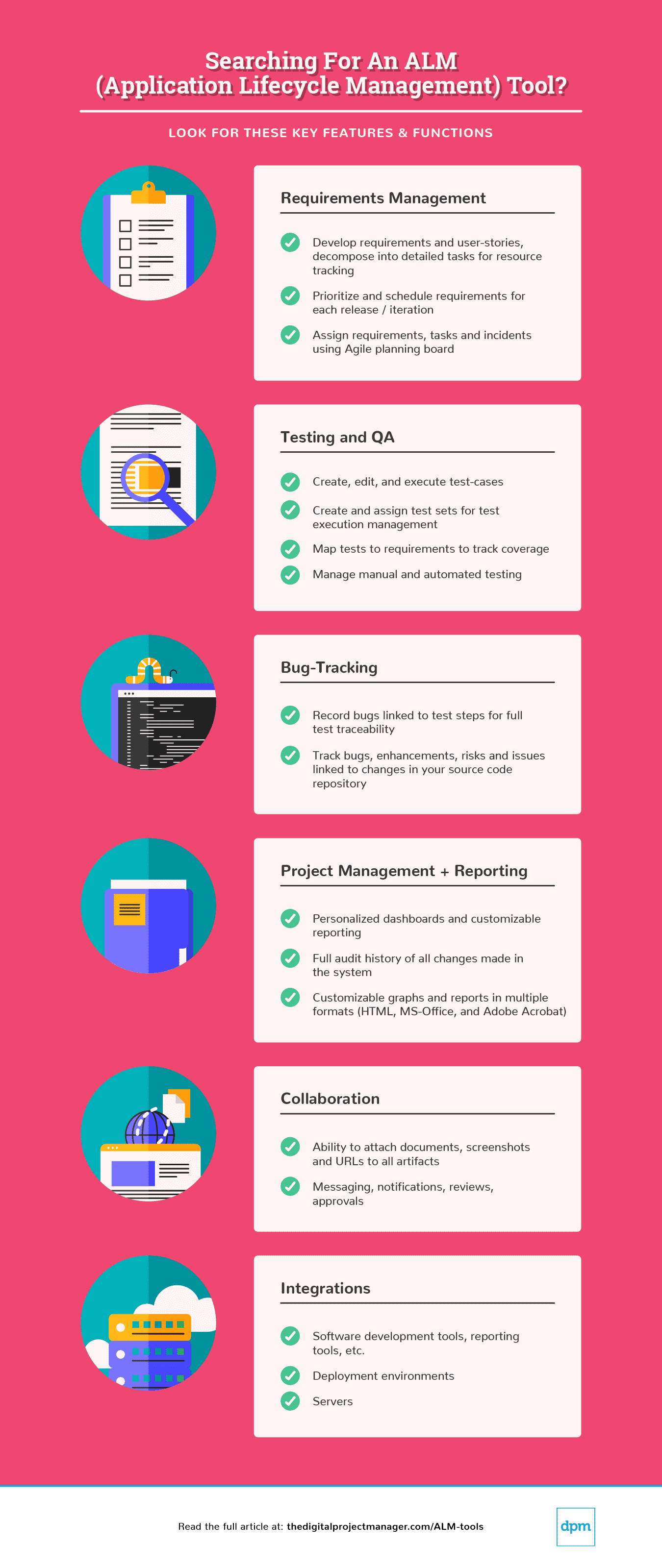 Searching For An ALM (Application Lifecycle Management) Tool?

LOOK FOR THESE KEY FEATURES & FUNCTIONS

Requirements Management

Develop requirements and user-stories, decompose into detailed tasks for resource tracking

Prioritize and schedule requirements for each release / iteration

Assign requirements, tasks and incidents using Agile planning board

Testing and QA

Create, edit, and execute test-cases

Create and assign test sets for test execution management

Map tests to requirements to track coverage

Manage manual and automated testing

Bug-Tracking

Record bugs linked to test steps for full test traceability

Track bugs, enhancements, risks and issues linked to changes in your source code repository

Project Management + Reporting

Personalized dashboards and customizable reporting

Full audit history of all changes made in the system

Customizable graphs and reports in multiple formats (HTML, MS-Office, and Adobe Acrobat)

Collaboration

Ability to attach documents, screenshots and URLs to all artifacts

Messaging, notifications, reviews, approvals

Integrations

Software development tools, reporting tools, etc.

Deployment environments

Servers

Read the full article at: thedigitalprojectmanager.com/ALM-tools

dpm