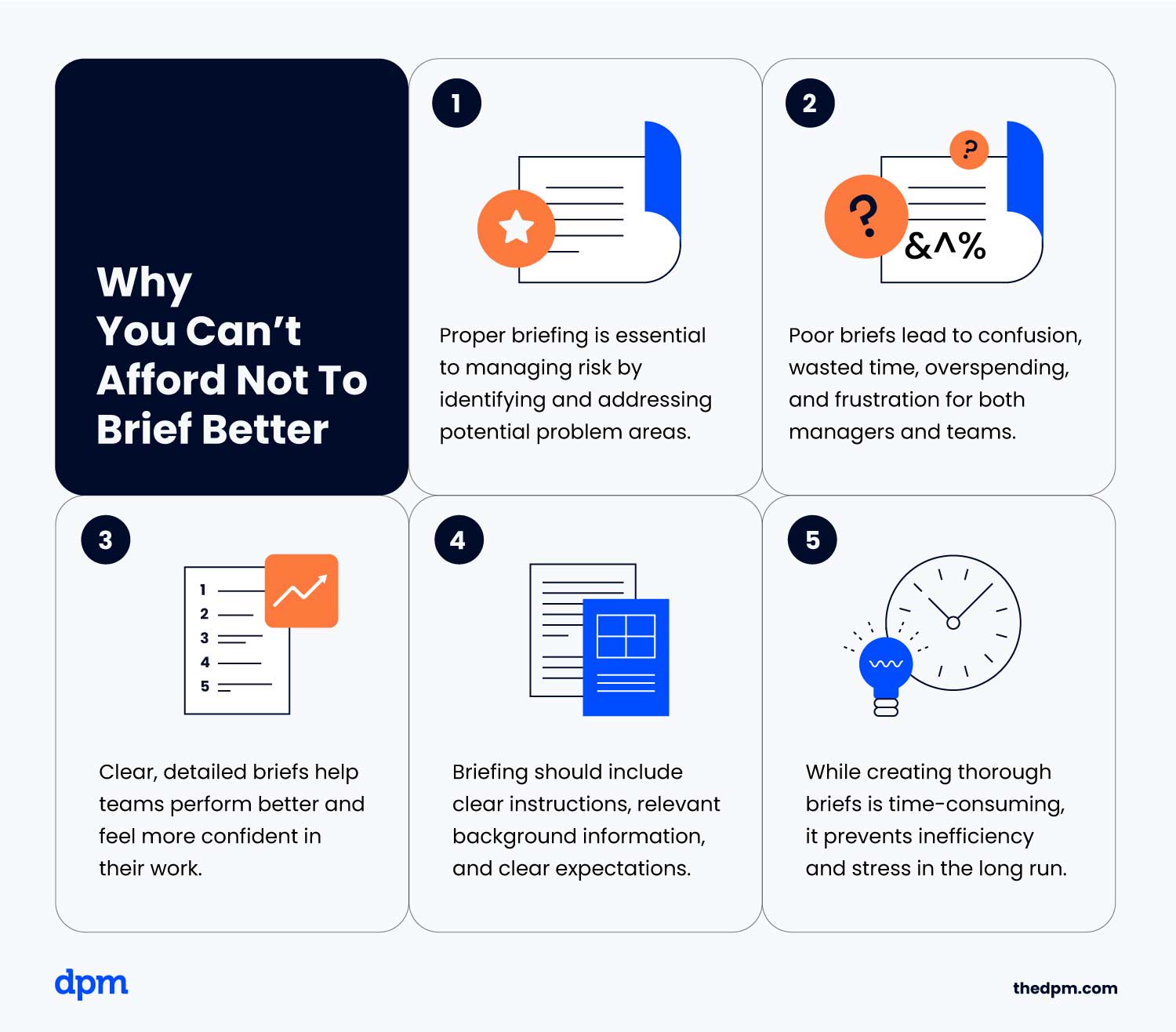 Why You Can't Afford Not To Brief Better

1

Proper briefing is essential to managing risk by identifying and addressing potential problem areas.

2

?

?

&^%

Poor briefs lead to confusion, wasted time, overspending, and frustration for both managers and teams.

3

1
2
3
4
5

Clear, detailed briefs help teams perform better and feel more confident in their work.

4

Briefing should include clear instructions, relevant background information, and clear expectations.

5

While creating thorough briefs is time-consuming, it prevents inefficiency and stress in the long run.

dpm

thedpm.com